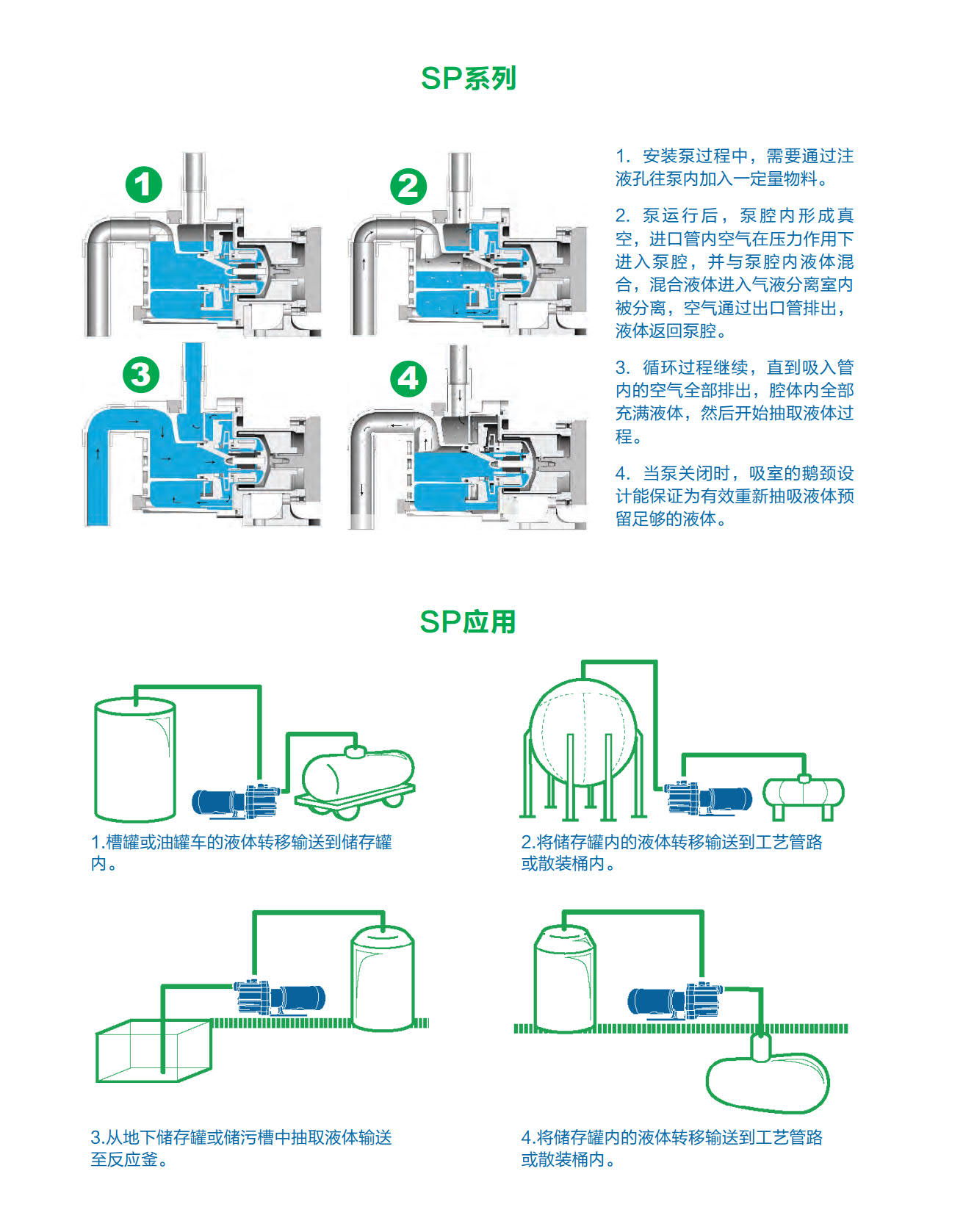 SP系列

1

2

3

4

1. 安装泵过程中，需要通过注液孔往泵内加入一定量物料。

2. 泵运行后，泵腔内形成真空，进口管内空气在压力作用下进入泵腔，并与泵腔内液体混合，混合液体进入气液分离室内被分离，空气通过出口管排出，液体返回泵腔。

3. 循环过程继续，直到吸入管内的空气全部排出，腔体内全部充满液体，然后开始抽取液体过程。

4. 当泵关闭时，吸室的鹅颈设计能保证为有效重新抽吸液体预留足够的液体。

SP应用

1.槽罐或油罐车的液体转移输送到储存罐内。

2.将储存罐内的液体转移输送到工艺管路或散装桶内。

3.从地下储存罐或储污槽中抽取液体输送至反应釜。

4.将储存罐内的液体转移输送到工艺管路或散装桶内。